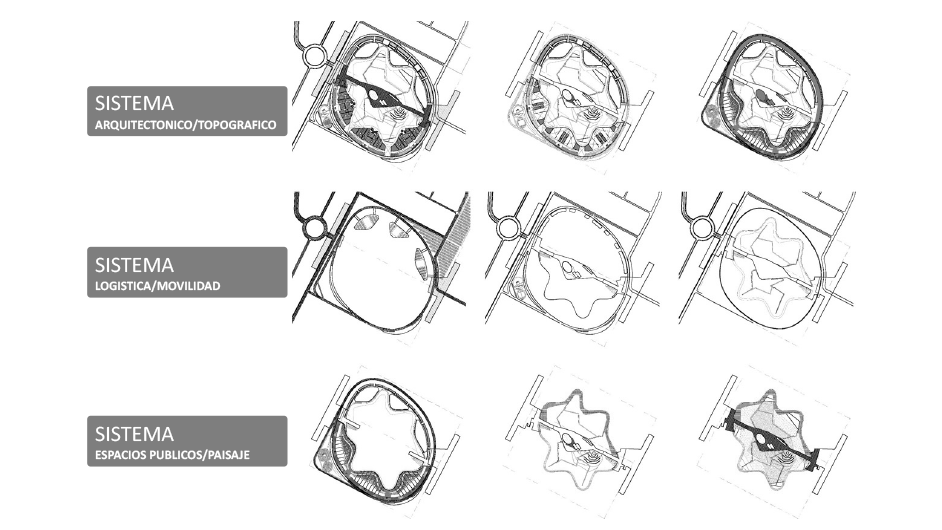 SISTEMA
ARQUITECTONICO/TOPOGRAFICO

SISTEMA
LOGISTICA/MOVILIDAD

SISTEMA
ESPACIOS PUBLICOS/PAISAJE