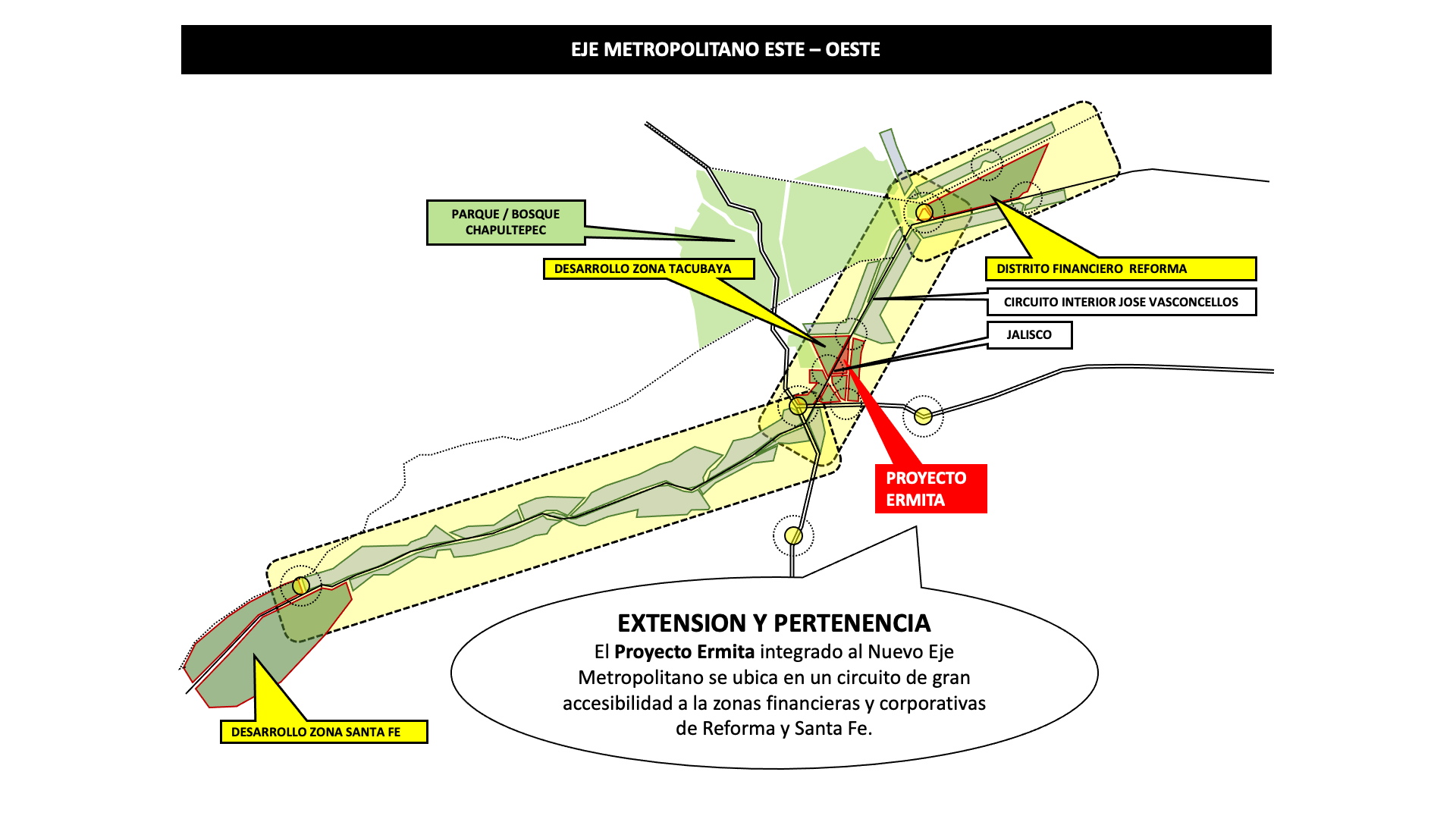 EJE METROPOLITANO ESTE – OESTE

PARQUE / BOSQUE CHAPULTEPEC

DESARROLLO ZONA TACUBAYA

DISTRITO FINANCIERO REFORMA

CIRCUITO INTERIOR JOSE VASCONCELLOS

JALISCO

PROYECTO ERMITA

DESARROLLO ZONA SANTA FE

EXTENSION Y PERTENENCIA
El Proyecto Ermita integrado al Nuevo Eje Metropolitano se ubica en un circuito de gran accesibilidad a la zonas financieras y corporativas de Reforma y Santa Fe.